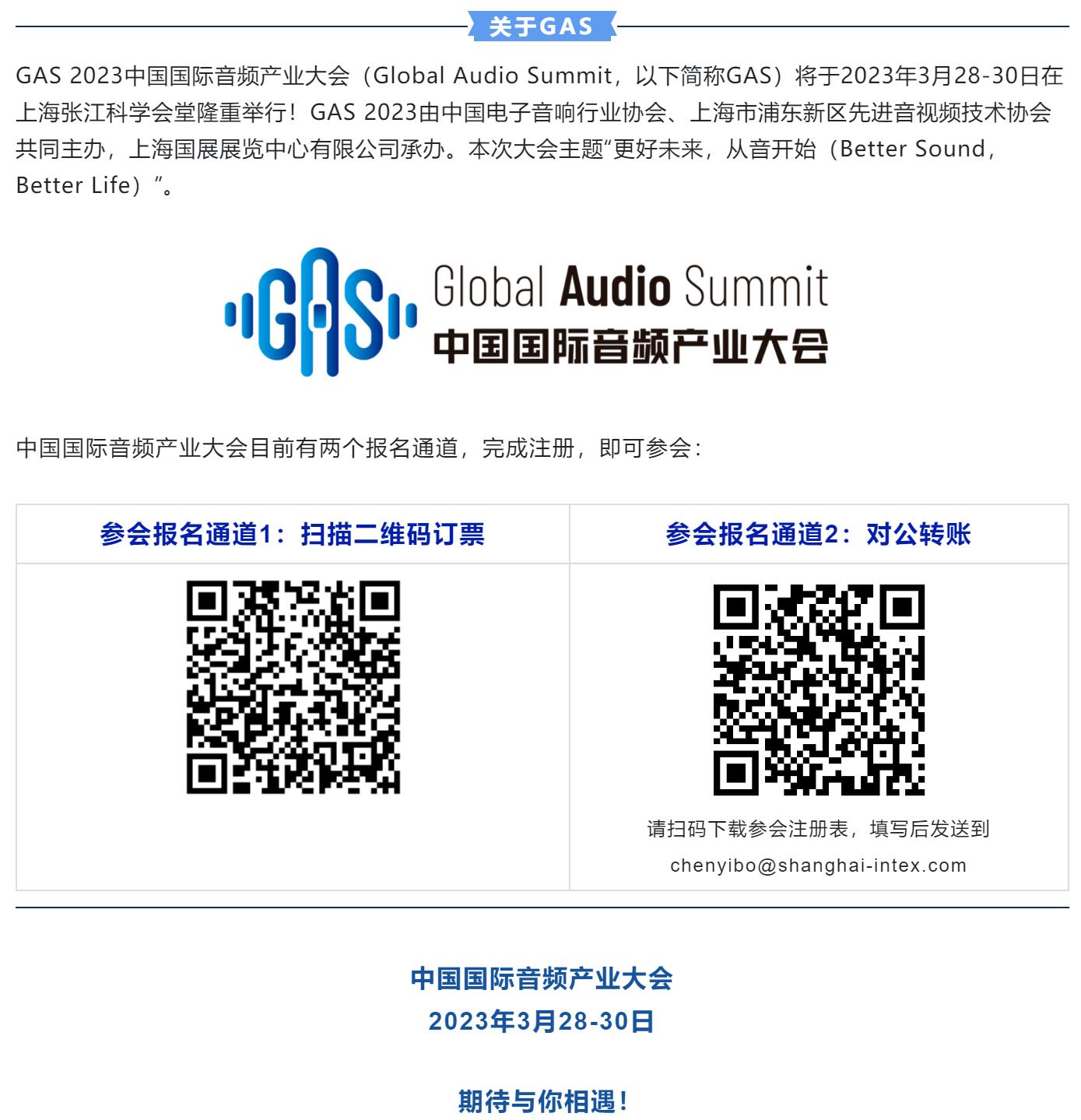 关于GAS

GAS 2023中国国际音频产业大会（Global Audio Summit，以下简称GAS）将于2023年3月28-30日在上海张江科学会堂隆重举行！GAS 2023由中国电子音响行业协会、上海市浦东新区先进音视频技术协会共同主办，上海国展展览中心有限公司承办。本次大会主题“更好未来，从音开始（Better Sound，Better Life）”。

GAS Global Audio Summit
中国国际音频产业大会

中国国际音频产业大会目前有两个报名通道，完成注册，即可参会：

| 参会报名通道1：扫描二维码订票 | 参会报名通道2：对公转账 |
|---|---|
|  | 请扫码下载参会注册表，填写后发送到 chenyibo@shanghai-intex.com |

中国国际音频产业大会
2023年3月28-30日

期待与你相遇！